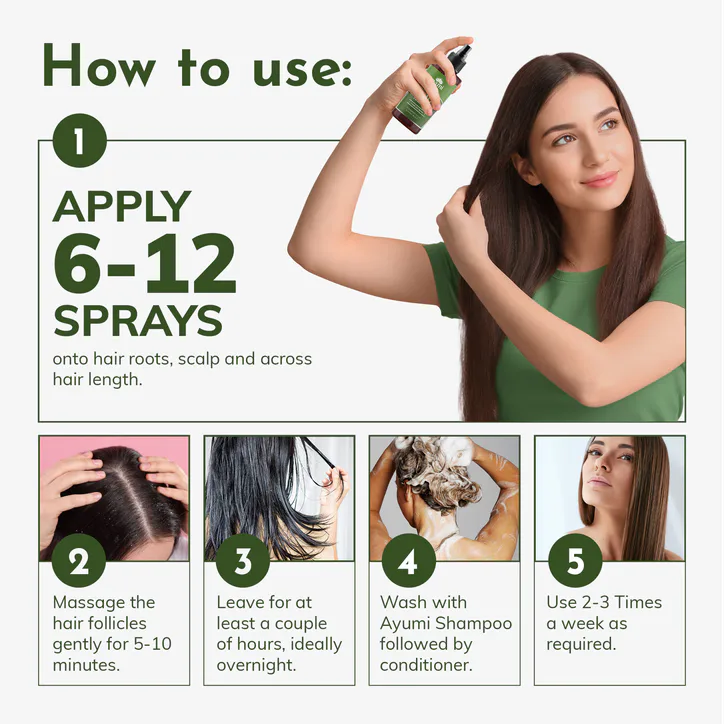 How to use:

1

APPLY 6-12 SPRAYS

onto hair roots, scalp and across hair length.

2

Massage the hair follicles gently for 5-10 minutes.

3

Leave for at least a couple of hours, ideally overnight.

4

Wash with Ayumi Shampoo followed by conditioner.

5

Use 2-3 Times a week as required.